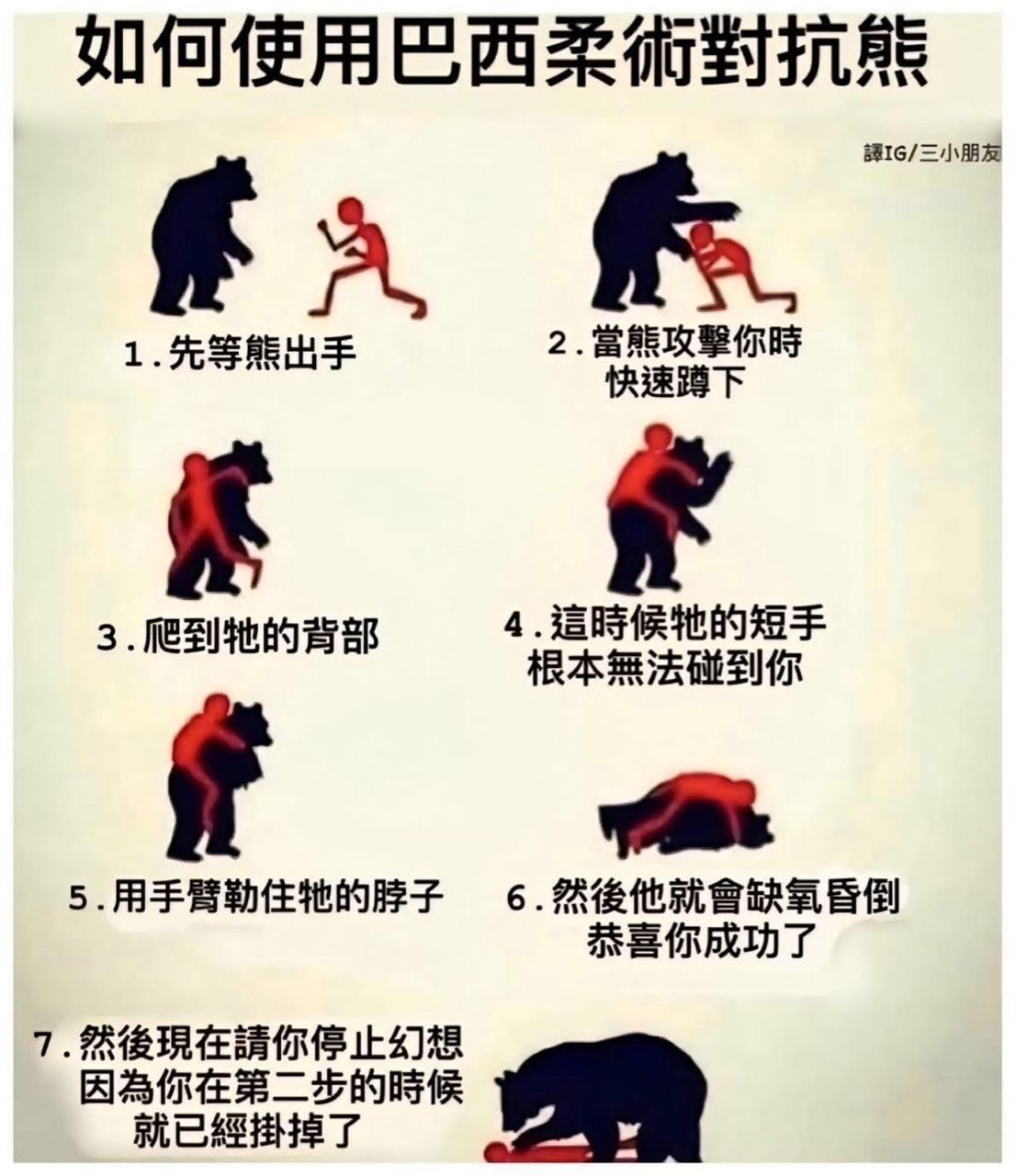 如何使用巴西柔術對抗熊

譯IG/三小朋友

1.先等熊出手

2.當熊攻擊你時
快速蹲下

3.爬到牠的背部

4.這時候牠的短手
根本無法碰到你

5.用手臂勒住牠的脖子

6.然後他就會缺氧昏倒
恭喜你成功了

7.然後現在請你停止幻想
因為你在第二步的時候
就已經掛掉了