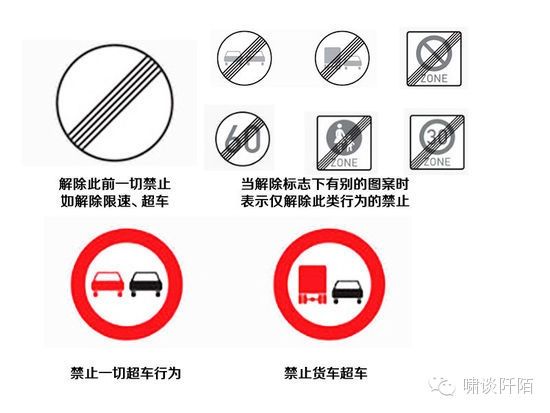 ZONE

60

ZONE

30
ZONE

解除此前一切禁止
如解除限速、超车

当解除标志下有别的图案时
表示仅解除此类行为的禁止

禁止一切超车行为

禁止货车超车

啸谈阡陌