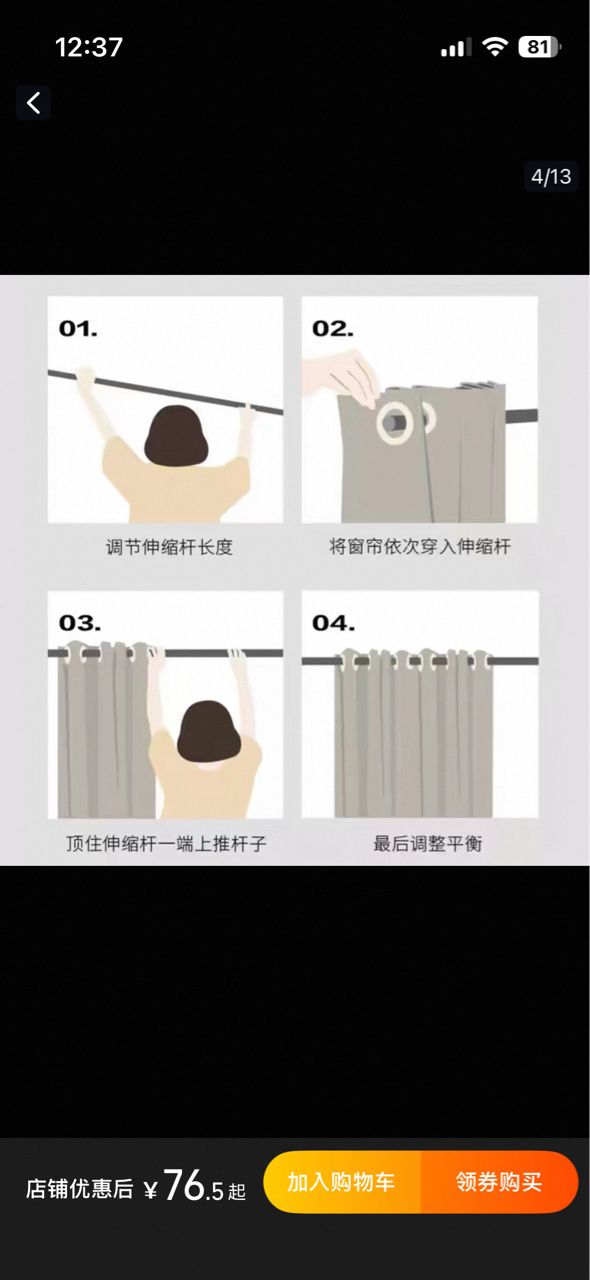 12:37

81

4/13

01.

调节伸缩杆长度

02.

将窗帘依次穿入伸缩杆

03.

顶住伸缩杆一端上推杆子

04.

最后调整平衡

店铺优惠后 ¥76.5起

加入购物车

领券购买