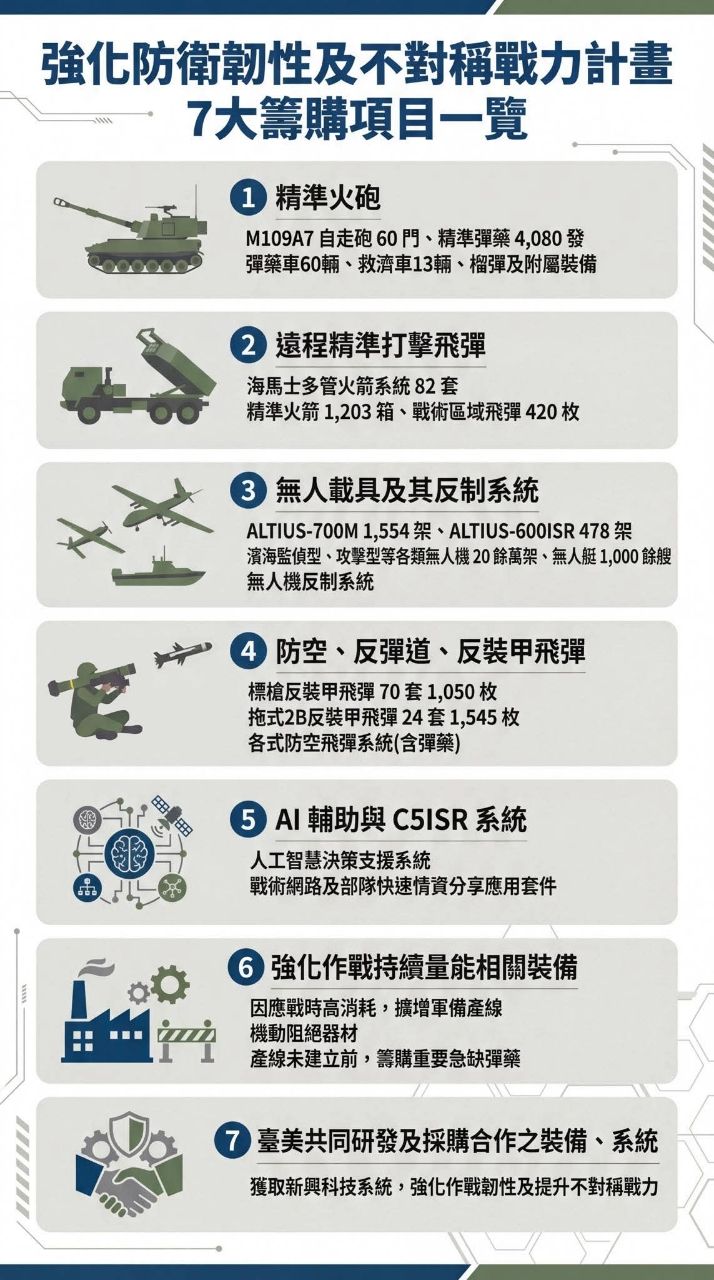 強化防衛韌性及不對稱戰力計畫
7大籌購項目一覽

1 精準火砲
M109A7 自走砲 60 門、精準彈藥 4,080 發
彈藥車60輛、救濟車13輛、榴彈及附屬裝備

2 遠程精準打擊飛彈
海馬士多管火箭系統 82 套
精準火箭 1,203 箱、戰術區域飛彈 420 枚

3 無人載具及其反制系統
ALTIUS-700M 1,554 架、ALTIUS-600ISR 478 架
濱海監偵型、攻擊型等各類無人機 20 餘萬架、無人艇 1,000 餘艘
無人機反制系統

4 防空、反彈道、反裝甲飛彈
標槍反裝甲飛彈 70 套 1,050 枚
拖式2B反裝甲飛彈 24 套 1,545 枚
各式防空飛彈系統(含彈藥)

5 AI 輔助與 C5ISR 系統
人工智慧決策支援系統
戰術網路及部隊快速情資分享應用套件

6 強化作戰持續量能相關裝備
因應戰時高消耗，擴增軍備產線
機動阻絕器材
產線未建立前，籌購重要急缺彈藥

7 臺美共同研發及採購合作之裝備、系統
獲取新興科技系統，強化作戰韌性及提升不對稱戰力